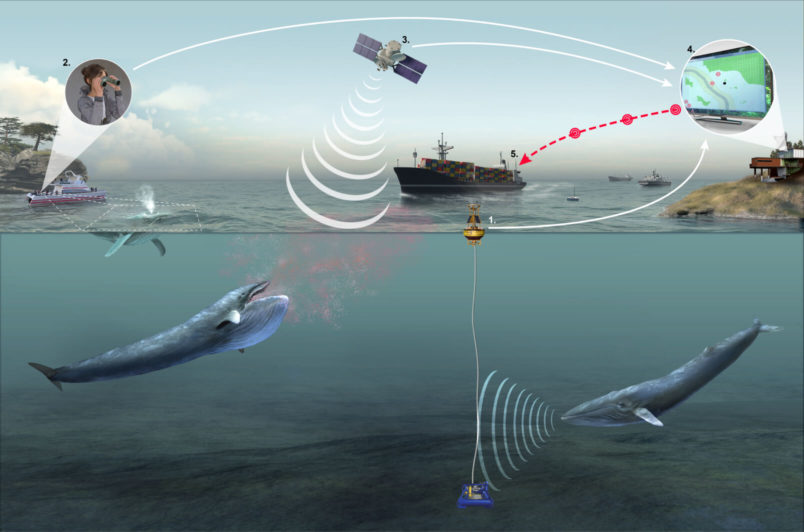 2.

3.

4.

5.

1.